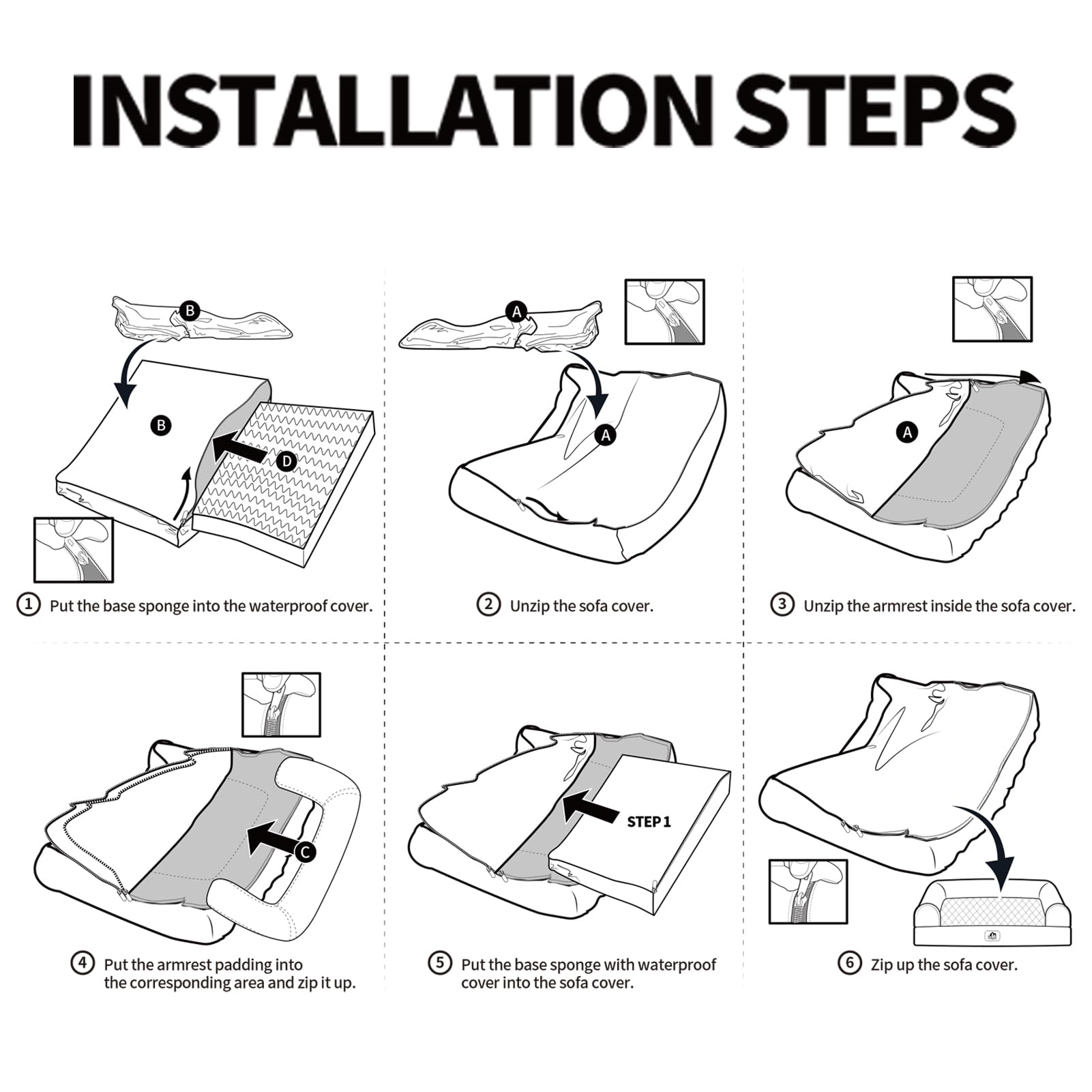 INSTALLATION STEPS

B

B

D

① Put the base sponge into the waterproof cover.

A

A

② Unzip the sofa cover.

A

③ Unzip the armrest inside the sofa cover.

C

④ Put the armrest padding into the corresponding area and zip it up.

STEP 1

⑤ Put the base sponge with waterproof cover into the sofa cover.

⑥ Zip up the sofa cover.