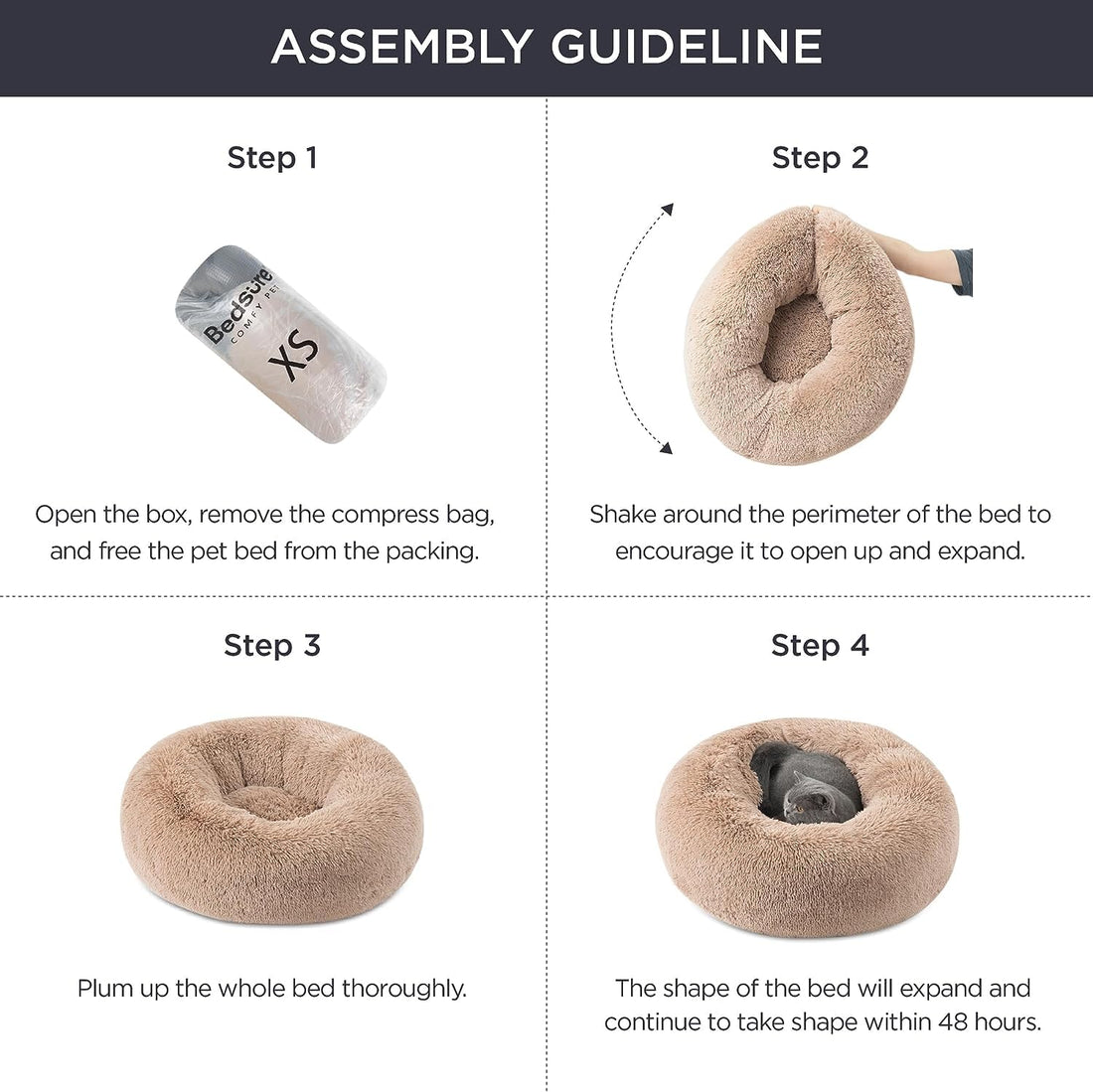 ASSEMBLY GUIDELINE

Step 1

Bedsure
COMFY PET
XS

Open the box, remove the compress bag, and free the pet bed from the packing.

Step 2

Shake around the perimeter of the bed to encourage it to open up and expand.

Step 3

Plum up the whole bed thoroughly.

Step 4

The shape of the bed will expand and continue to take shape within 48 hours.