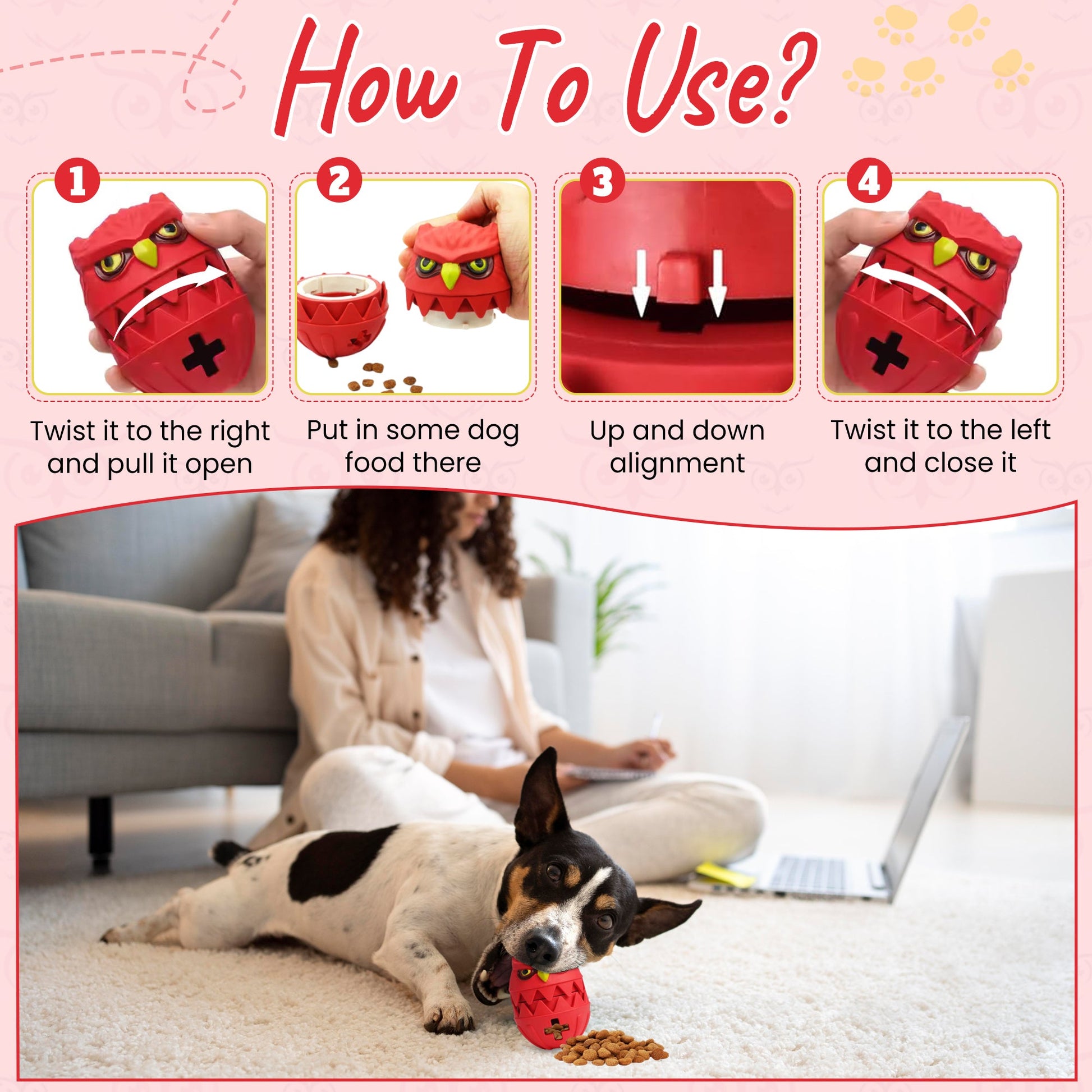 How To Use?

1

Twist it to the right and pull it open

2

Put in some dog food there

3

Up and down alignment

4

Twist it to the left and close it