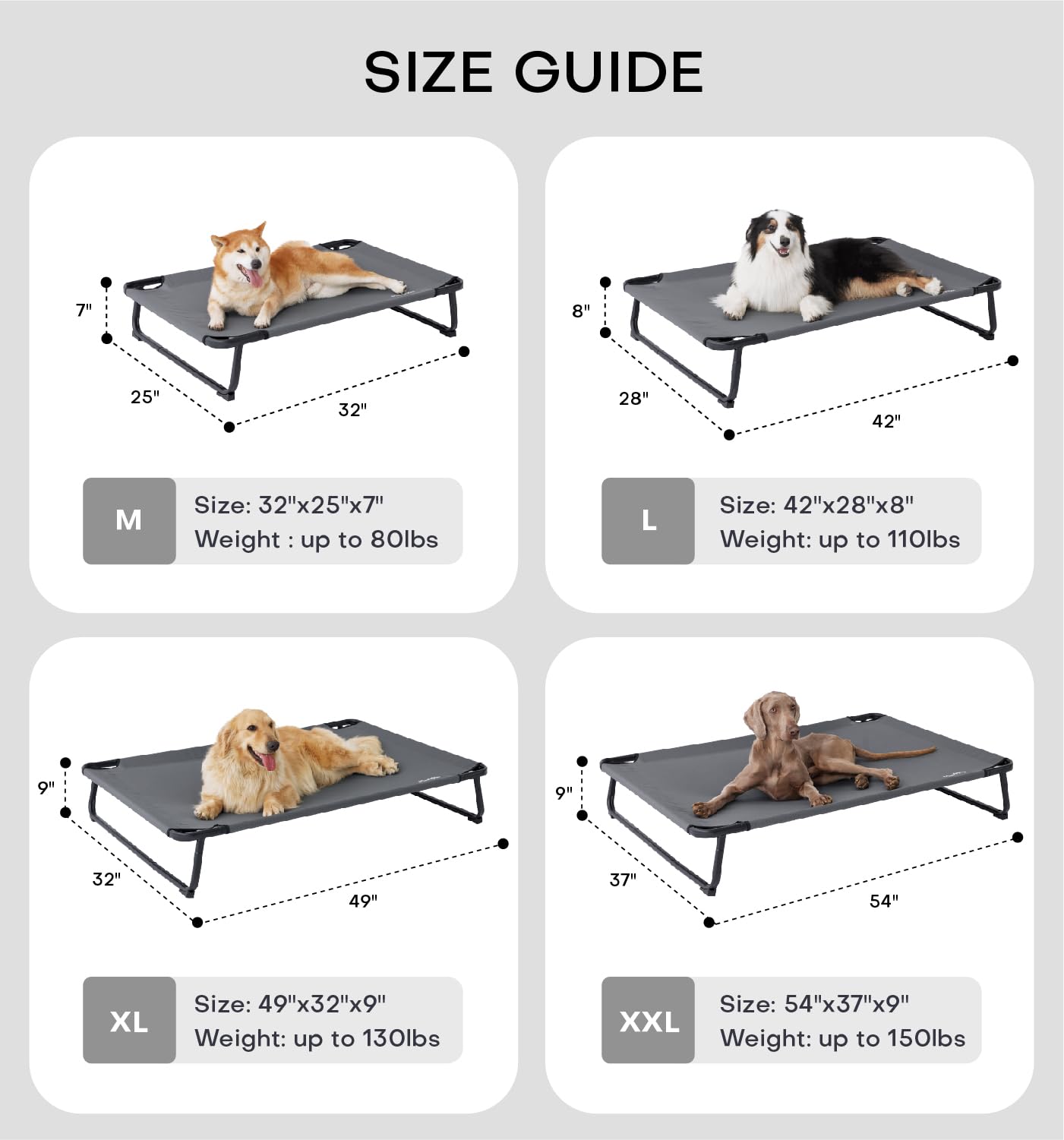 SIZE GUIDE

7"
25"
32"

M
Size: 32"x25"x7"
Weight : up to 80lbs

8"
28"
42"

L
Size: 42"x28"x8"
Weight: up to 110lbs

9"
32"
49"

XL
Size: 49"x32"x9"
Weight: up to 130lbs

9"
37"
54"

XXL
Size: 54"x37"x9"
Weight: up to 150lbs